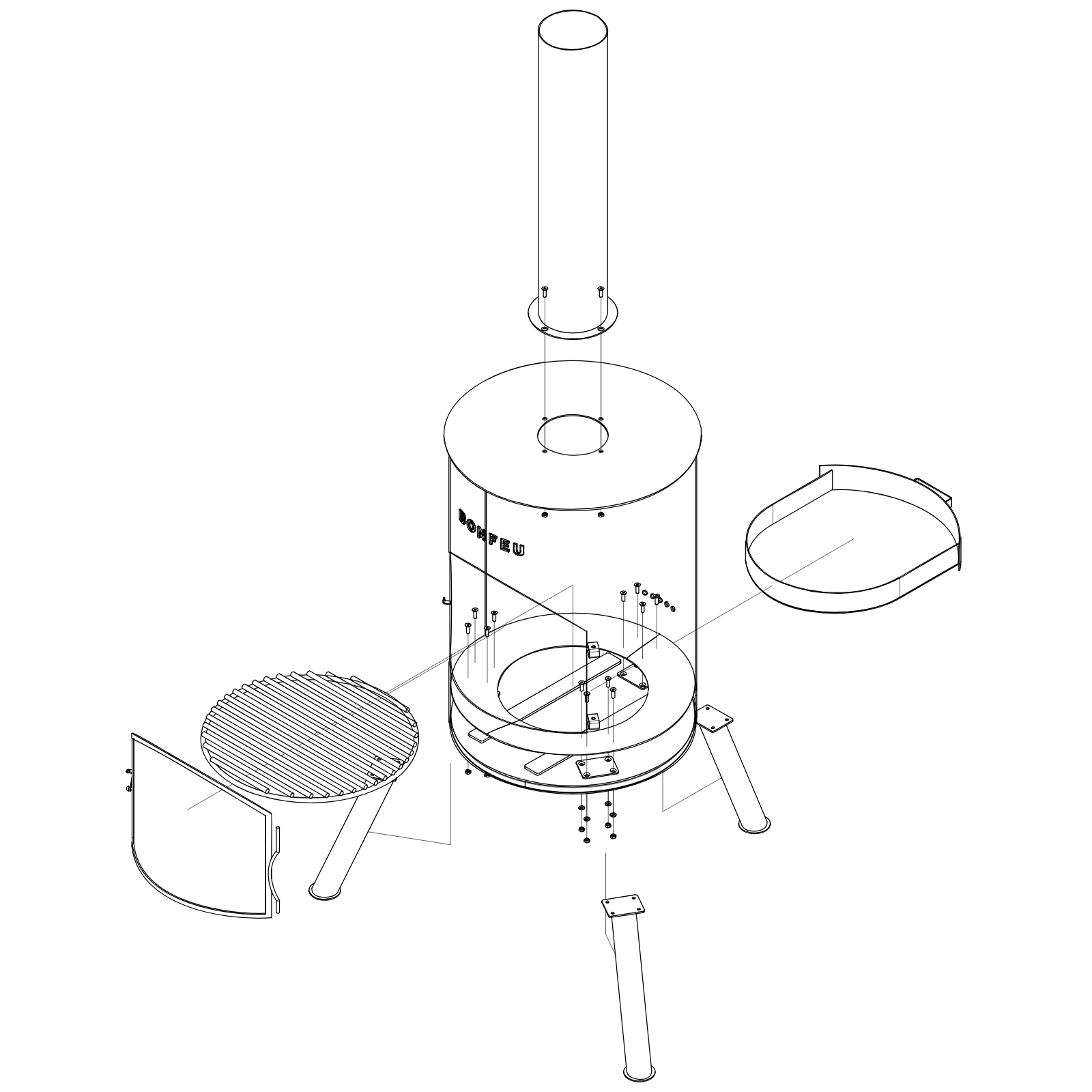 BONFEU